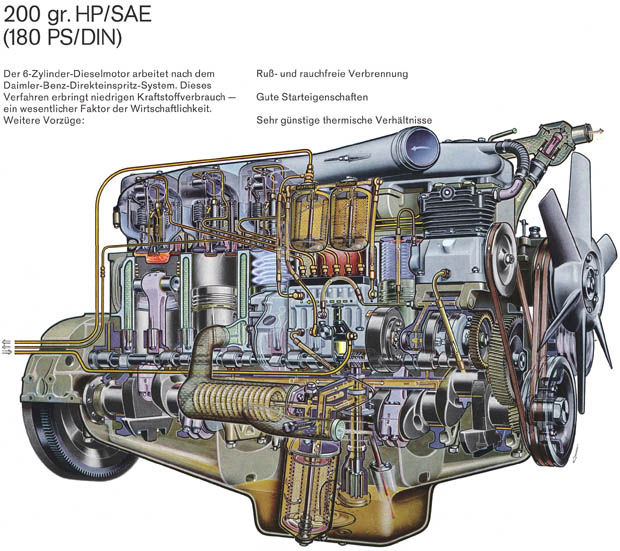 200 gr. HP/SAE
(180 PS/DIN)

Der 6-Zylinder-Dieselmotor arbeitet nach dem Daimler-Benz-Direkteinspritz-System. Dieses Verfahren erbringt niedrigen Kraftstoffverbrauch — ein wesentlicher Faktor der Wirtschaftlichkeit. Weitere Vorzüge:

Ruß- und rauchfreie Verbrennung

Gute Starteigenschaften

Sehr günstige thermische Verhältnisse